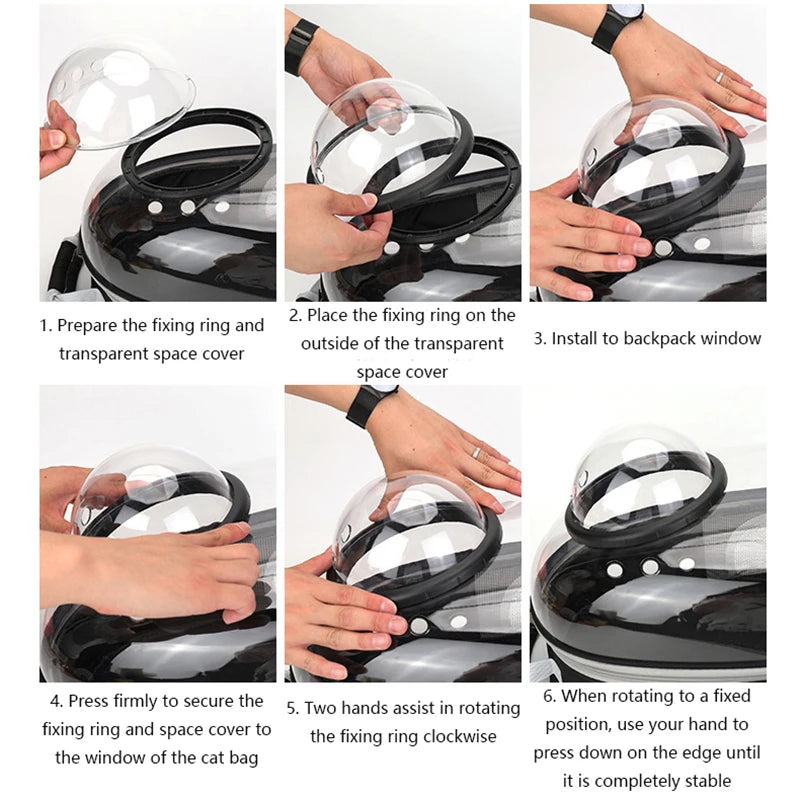 1. Prepare the fixing ring and transparent space cover

2. Place the fixing ring on the outside of the transparent space cover

3. Install to backpack window

4. Press firmly to secure the fixing ring and space cover to the window of the cat bag

5. Two hands assist in rotating the fixing ring clockwise

6. When rotating to a fixed position, use your hand to press down on the edge until it is completely stable